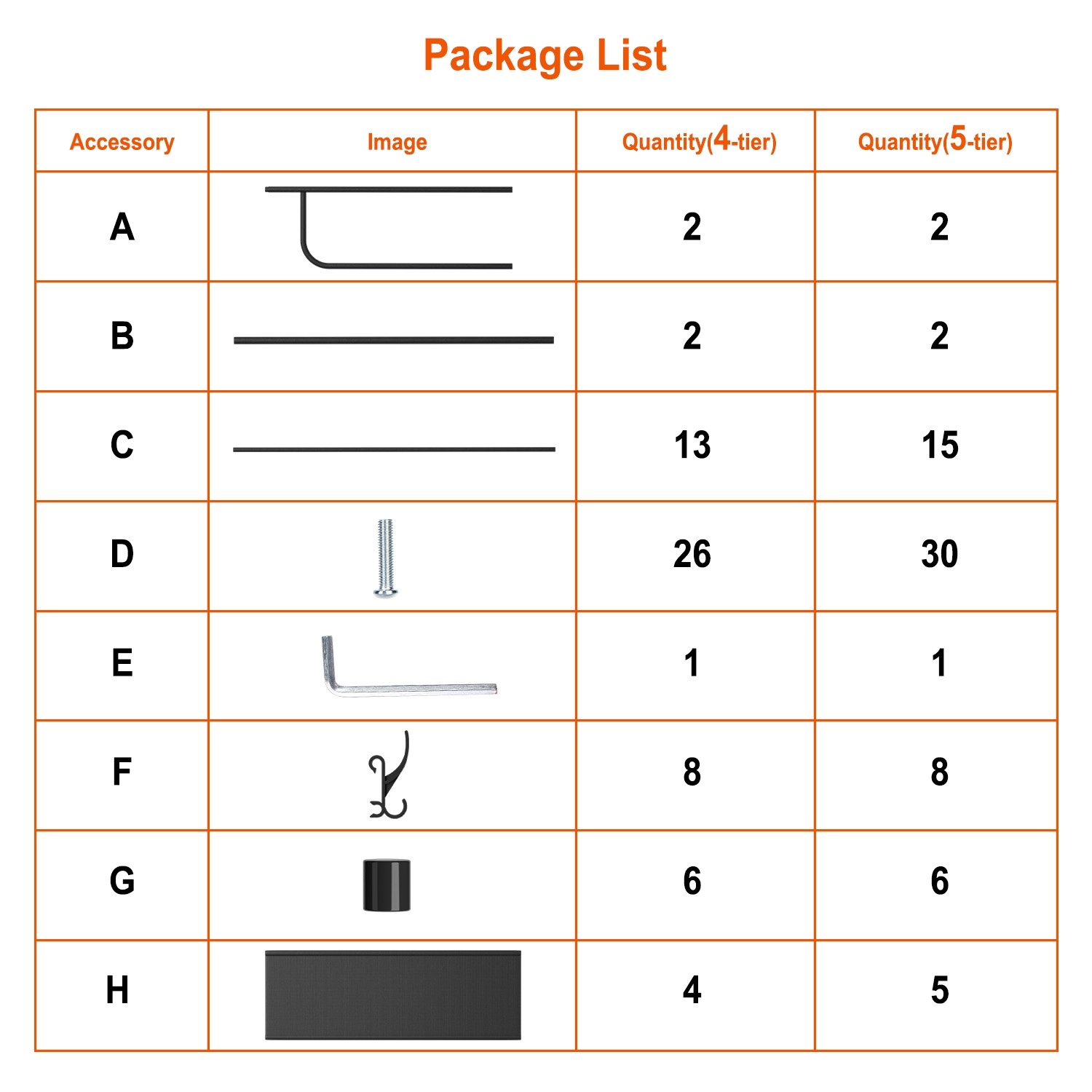 Package List

| Accessory | Image | Quantity(4-tier) | Quantity(5-tier) |
|---|---|---|---|
| A | | 2 | 2 |
| B | | 2 | 2 |
| C | | 13 | 15 |
| D | | 26 | 30 |
| E | | 1 | 1 |
| F | | 8 | 8 |
| G | | 6 | 6 |
| H | | 4 | 5 |